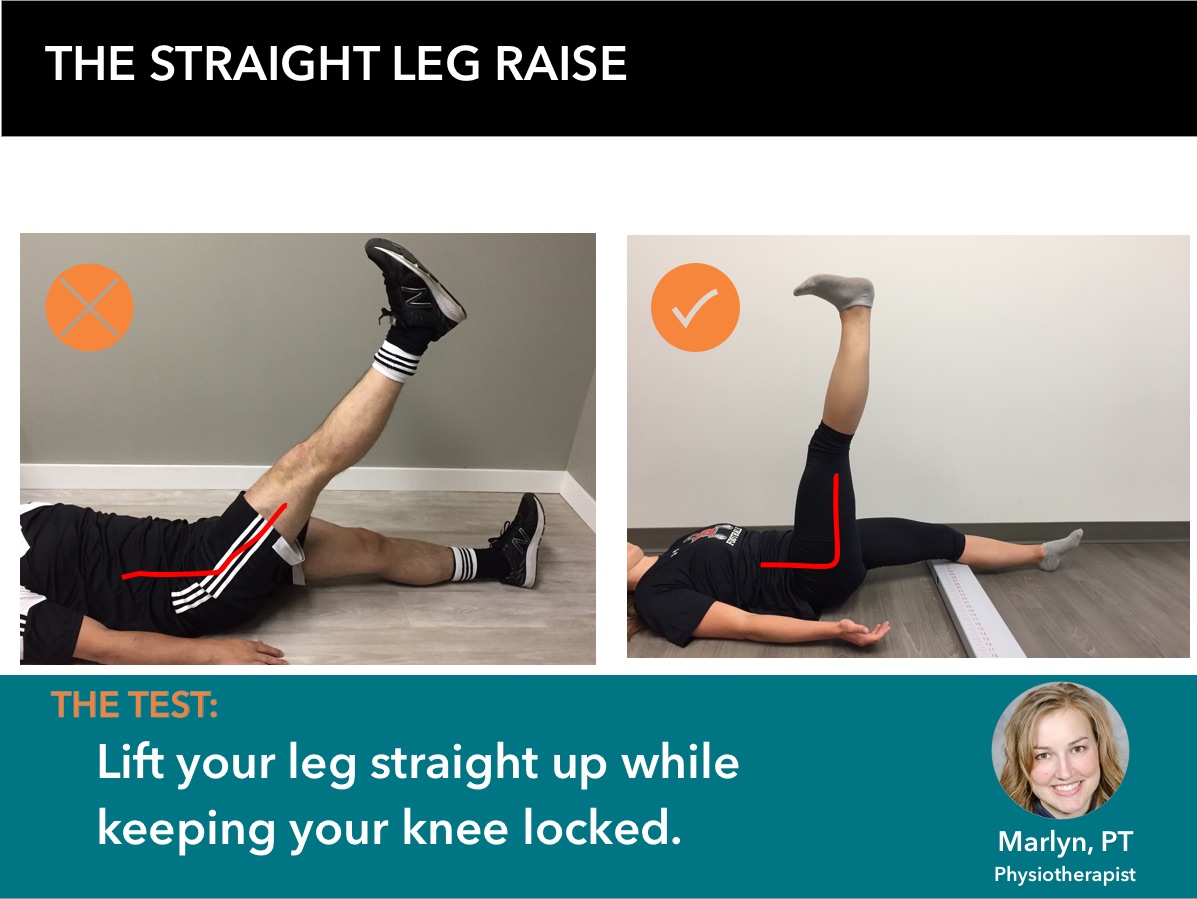 THE STRAIGHT LEG RAISE

THE TEST:

Lift your leg straight up while keeping your knee locked.

Marlyn, PT
Physiotherapist